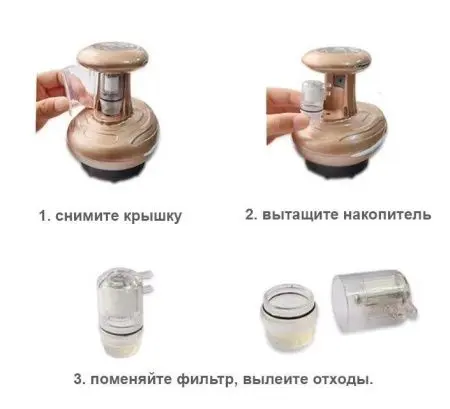 1. снимите крышку

2. вытащите накопитель

3. поменяйте фильтр, вылеите отходы.