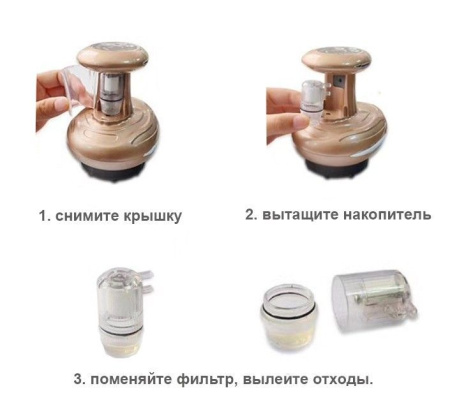 1. снимите крышку

2. вытащите накопитель

3. поменяйте фильтр, вылеите отходы.